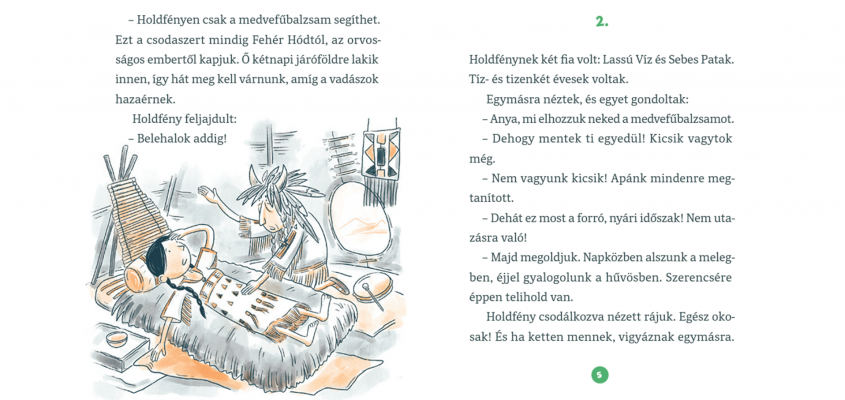 – Holdfényen csak a medvefűbalzsam segíthet. Ezt a csodaszert mindig Fehér Hódtól, az orvosságos embertől kapjuk. Ő kétnapi járóföldre lakik innen, így hát meg kell várnunk, amíg a vadászok hazaérnek.

Holdfény feljajdult:

– Belehalok addig!

2.

Holdfénynek két fia volt: Lassú Víz és Sebes Patak. Tíz- és tizenkét évesek voltak.

Egymásra néztek, és egyet gondoltak:

– Anya, mi elhozzuk neked a medvefűbalzsamot.

– Dehogy mentek ti egyedül! Kicsik vagytok még.

– Nem vagyunk kicsik! Apánk mindenre megtanított.

– Dehát ez most a forró, nyári időszak! Nem utazásra való!

– Majd megoldjuk. Napközben alszunk a melegben, éjjel gyalogolunk a hűvösben. Szerencsére éppen telihold van.

Holdfény csodálkozva nézett rájuk. Egész okosak! És ha ketten mennek, vigyáznak egymásra.

5